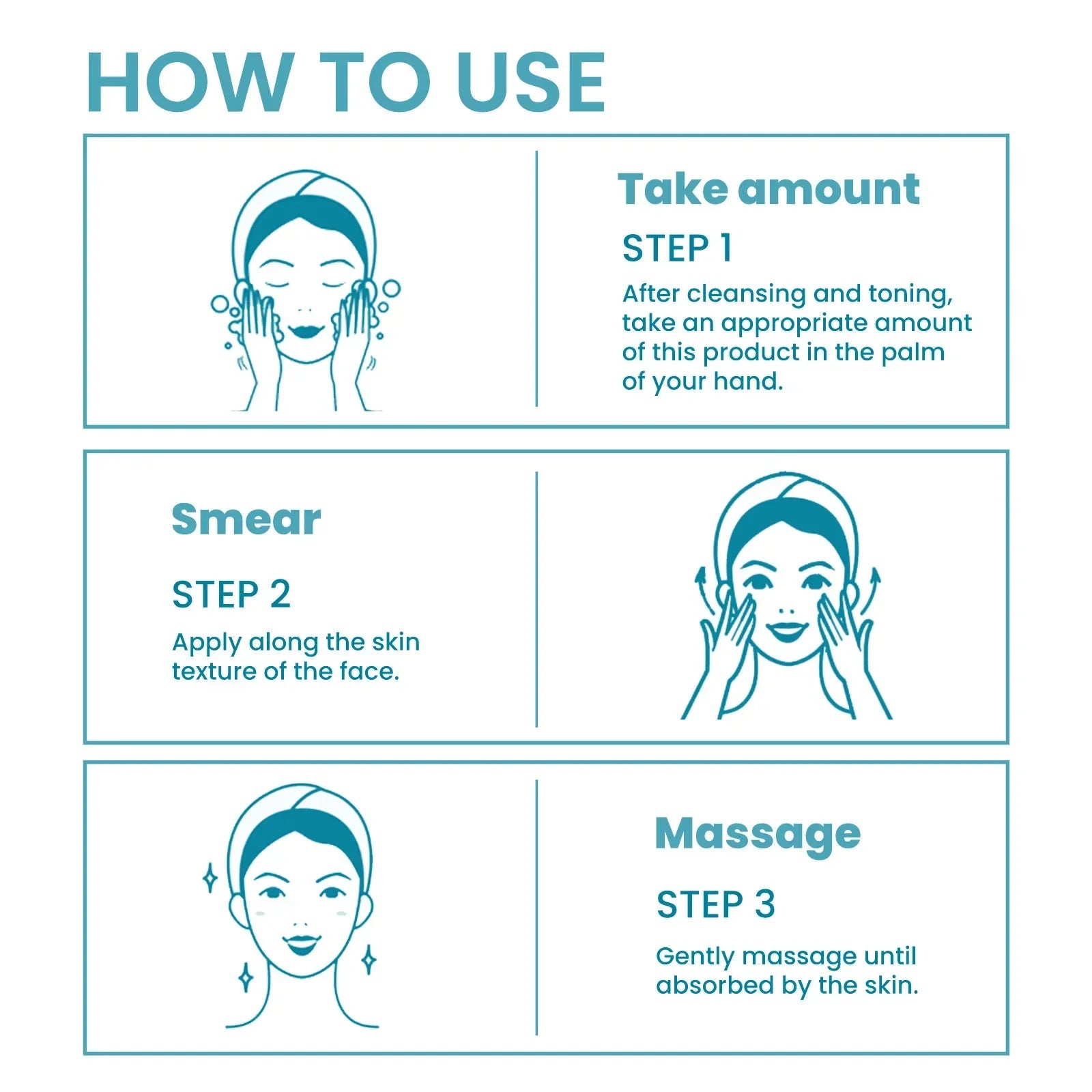 HOW TO USE

Take amount

STEP 1

After cleansing and toning, take an appropriate amount of this product in the palm of your hand.

Smear

STEP 2

Apply along the skin texture of the face.

Massage

STEP 3

Gently massage until absorbed by the skin.