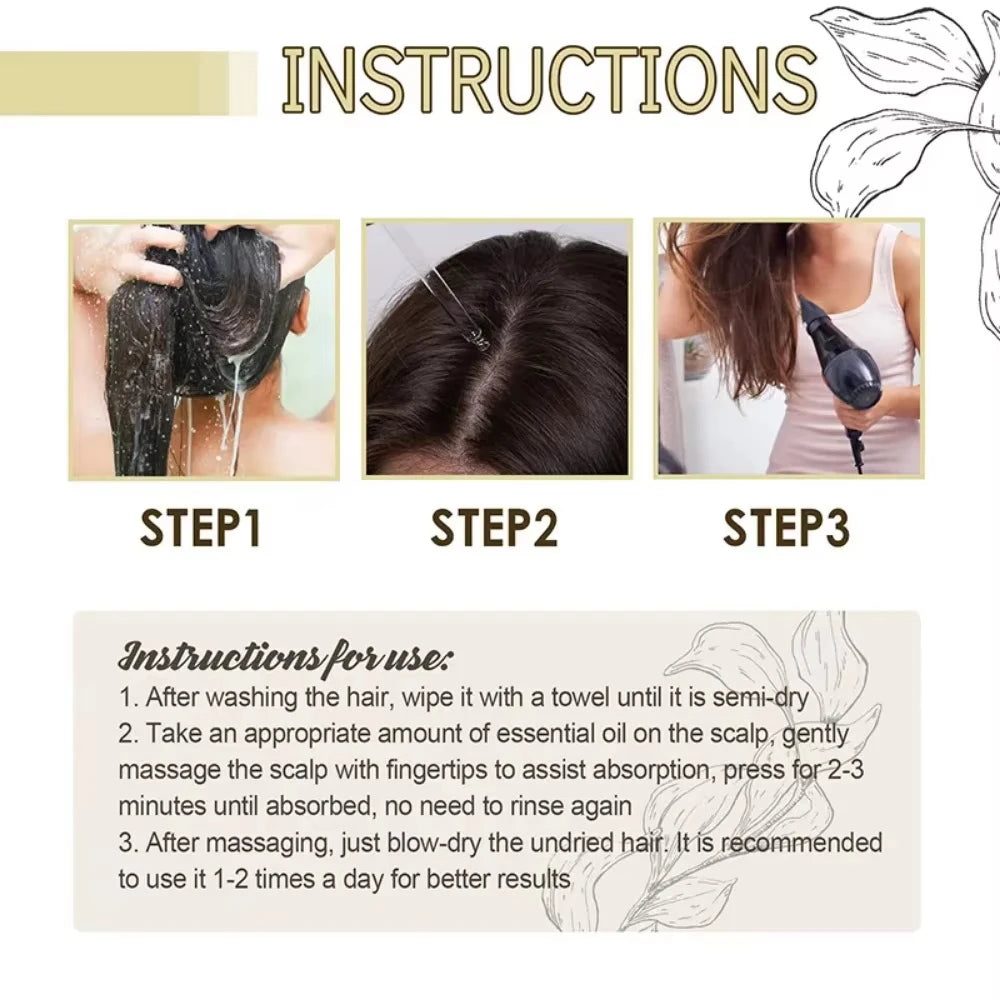 INSTRUCTIONS

STEP1

STEP2

STEP3

Instructions for use:
1. After washing the hair, wipe it with a towel until it is semi-dry
2. Take an appropriate amount of essential oil on the scalp, gently massage the scalp with fingertips to assist absorption, press for 2-3 minutes until absorbed, no need to rinse again
3. After massaging, just blow-dry the undried hair. It is recommended to use it 1-2 times a day for better results